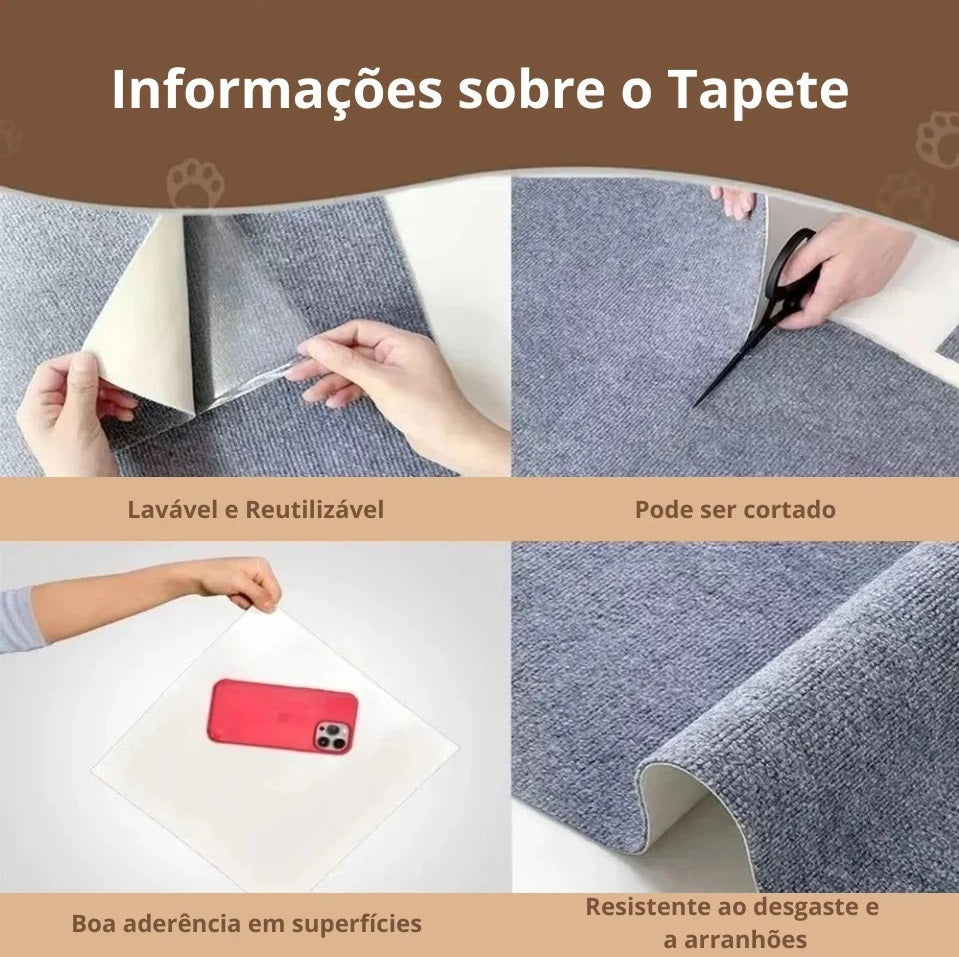 Informações sobre o Tapete

Lavável e Reutilizável

Pode ser cortado

Boa aderência em superfícies

Resistente ao desgaste e a arranhões