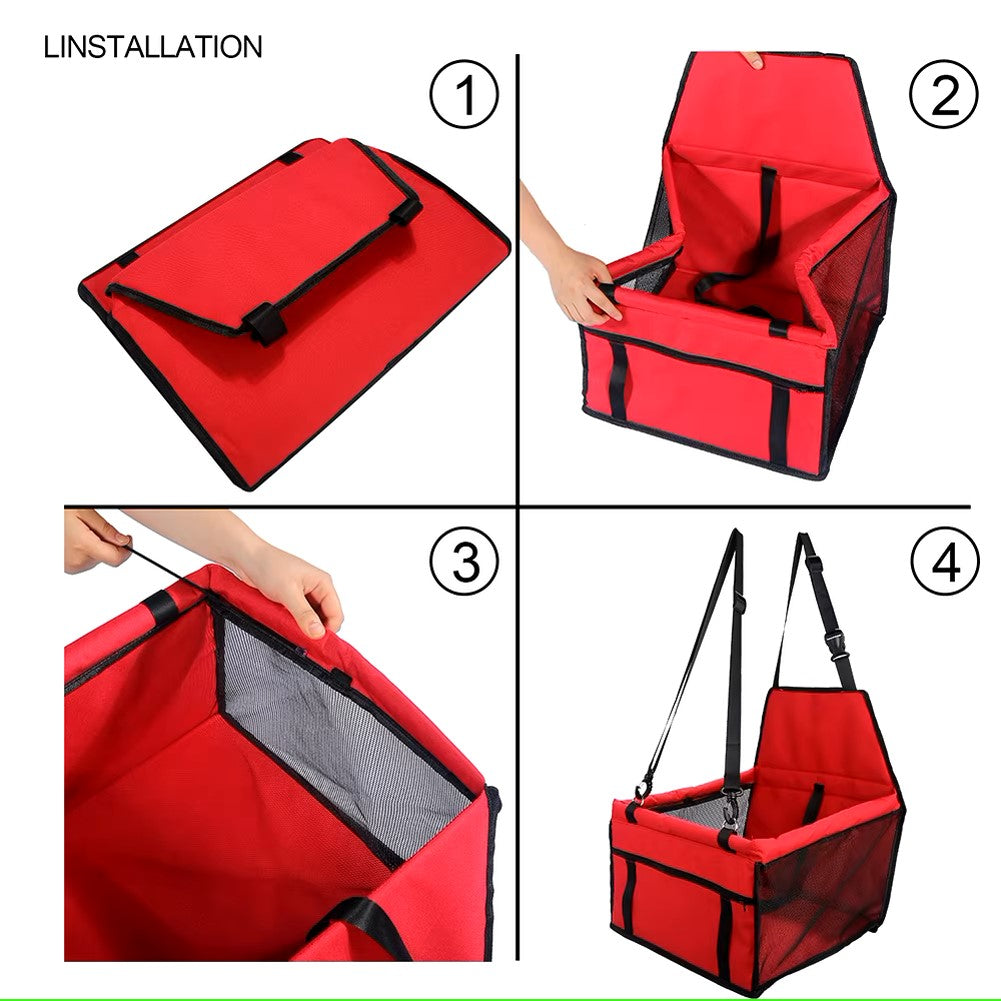 LINSTALLATION

①

②

③

④